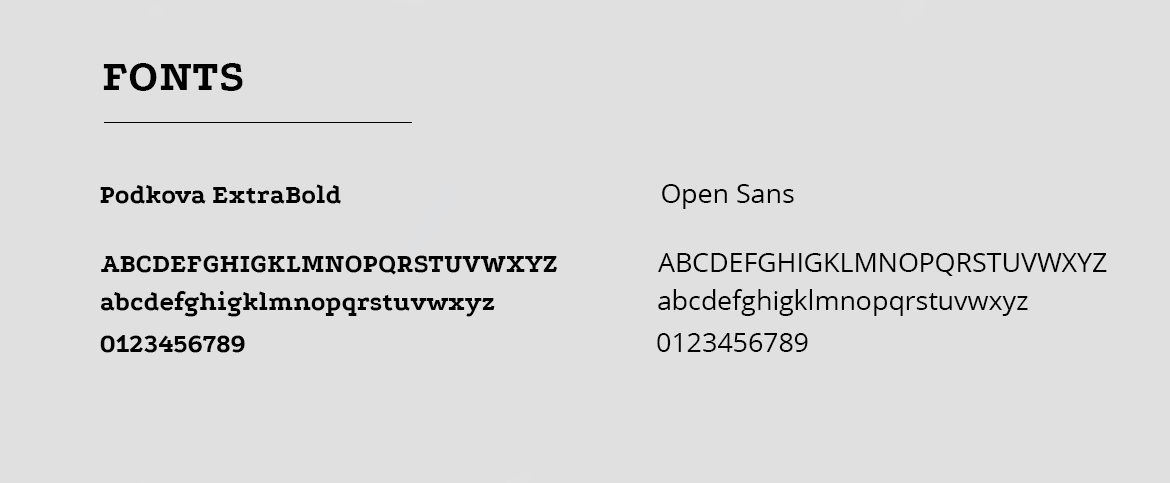 FONTS

Podkova ExtraBold

ABCDEFGHIGKLMNOPQRSTUVWXYZ
abcdefghigklmnopqrstuvwxyz
0123456789

Open Sans

ABCDEFGHIGKLMNOPQRSTUVWXYZ
abcdefghigklmnopqrstuvwxyz
0123456789